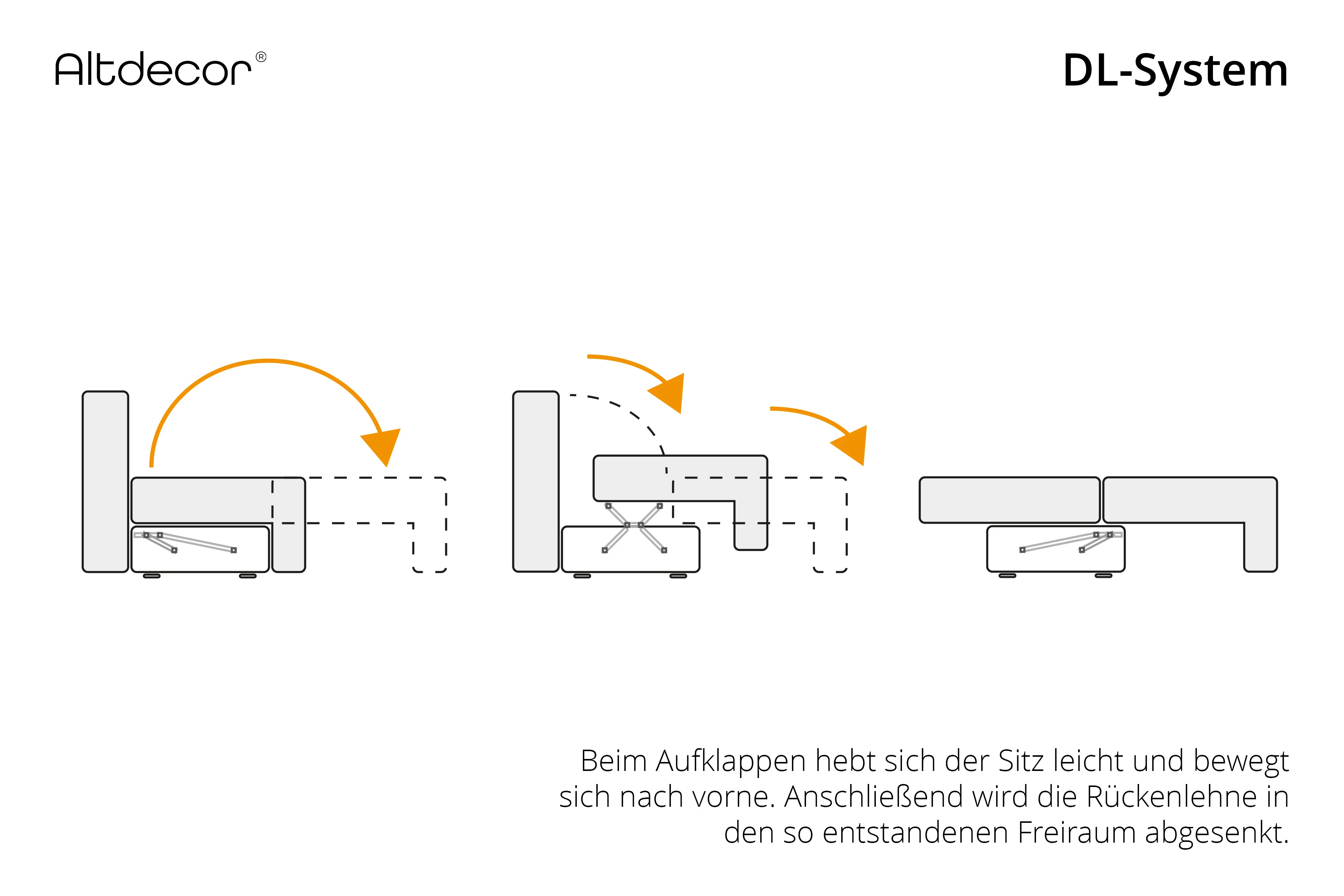 Altdecor®

DL-System

Beim Aufklappen hebt sich der Sitz leicht und bewegt sich nach vorne. Anschließend wird die Rückenlehne in den so entstandenen Freiraum abgesenkt.