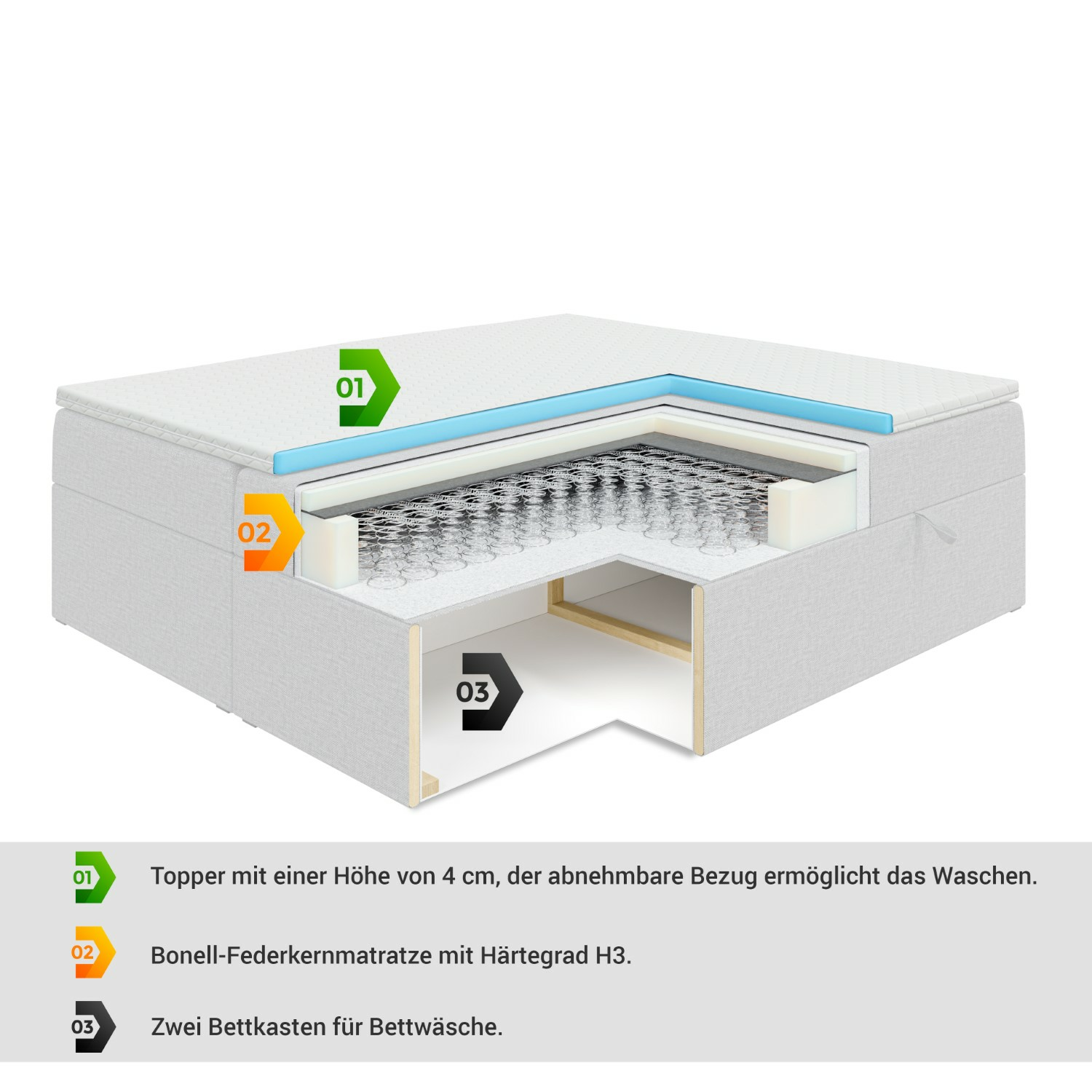 01

02

03

01 Topper mit einer Höhe von 4 cm, der abnehmbare Bezug ermöglicht das Waschen.

02 Bonell-Federkernmatratze mit Härtegrad H3.

03 Zwei Bettkasten für Bettwäsche.